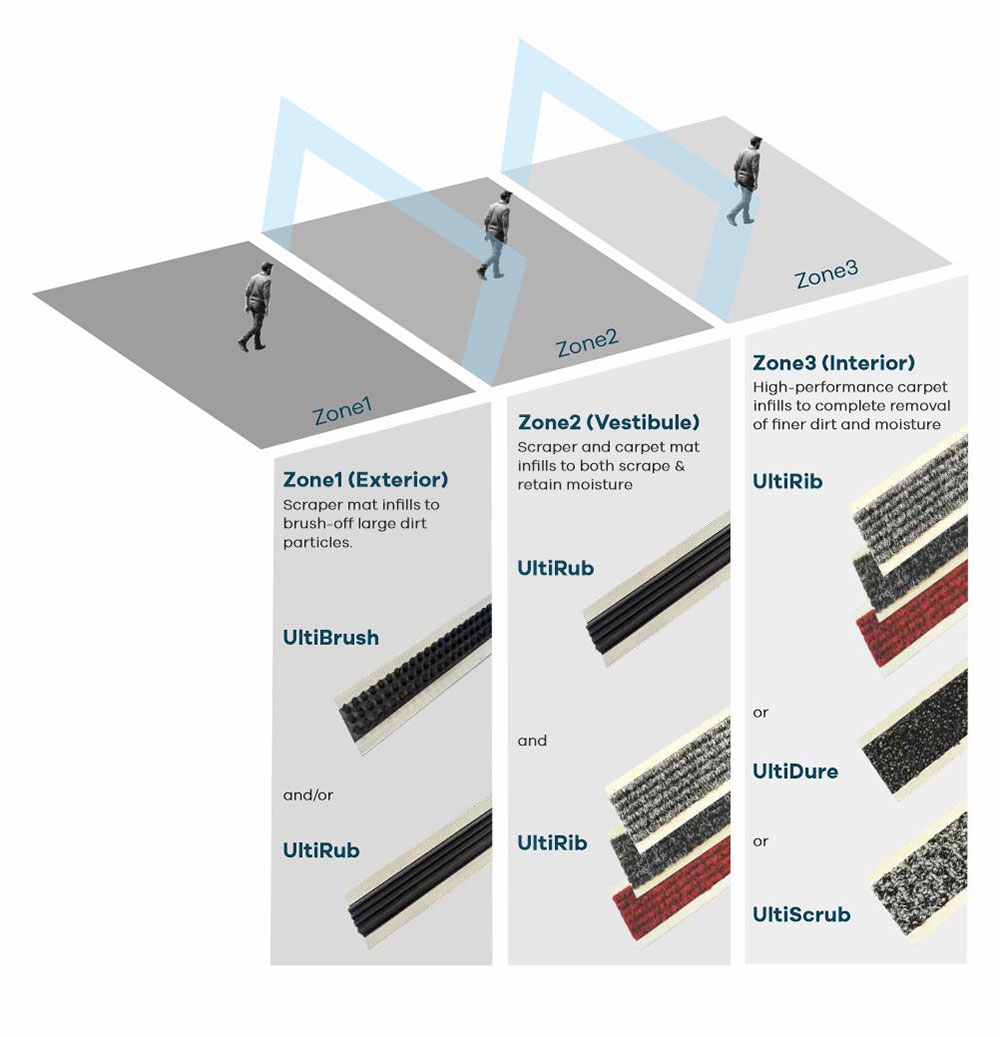 Zone1

Zone2

Zone3

Zone1 (Exterior)
Scraper mat infills to brush-off large dirt particles.

UltiBrush

and/or

UltiRub

Zone2 (Vestibule)
Scraper and carpet mat infills to both scrape & retain moisture

UltiRub

and

UltiRib

Zone3 (Interior)
High-performance carpet infills to complete removal of finer dirt and moisture

UltiRib

or

UltiDure

or

UltiScrub